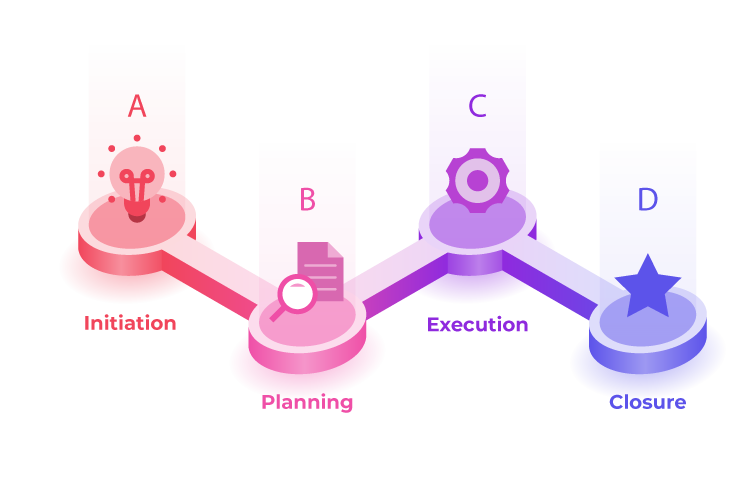 A

Initiation

B

Planning

C

Execution

D

Closure